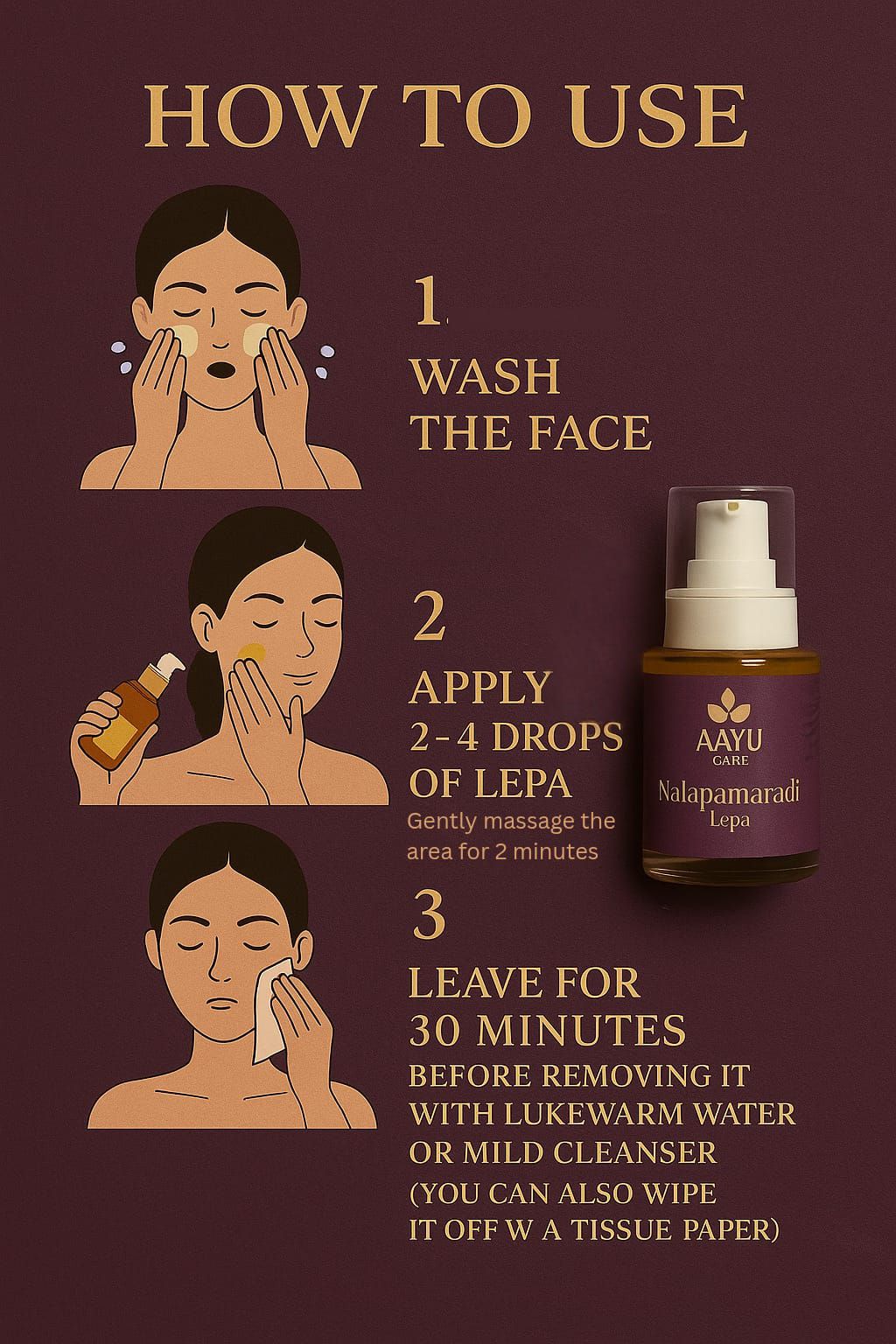 HOW TO USE

1.
WASH THE FACE

2
APPLY 2-4 DROPS OF LEPA
Gently massage the area for 2 minutes

AAYU
CARE
Nalapamaradi
Lepa

3
LEAVE FOR 30 MINUTES
BEFORE REMOVING IT WITH LUKEWARM WATER OR MILD CLEANSER
(YOU CAN ALSO WIPE IT OFF W A TISSUE PAPER)